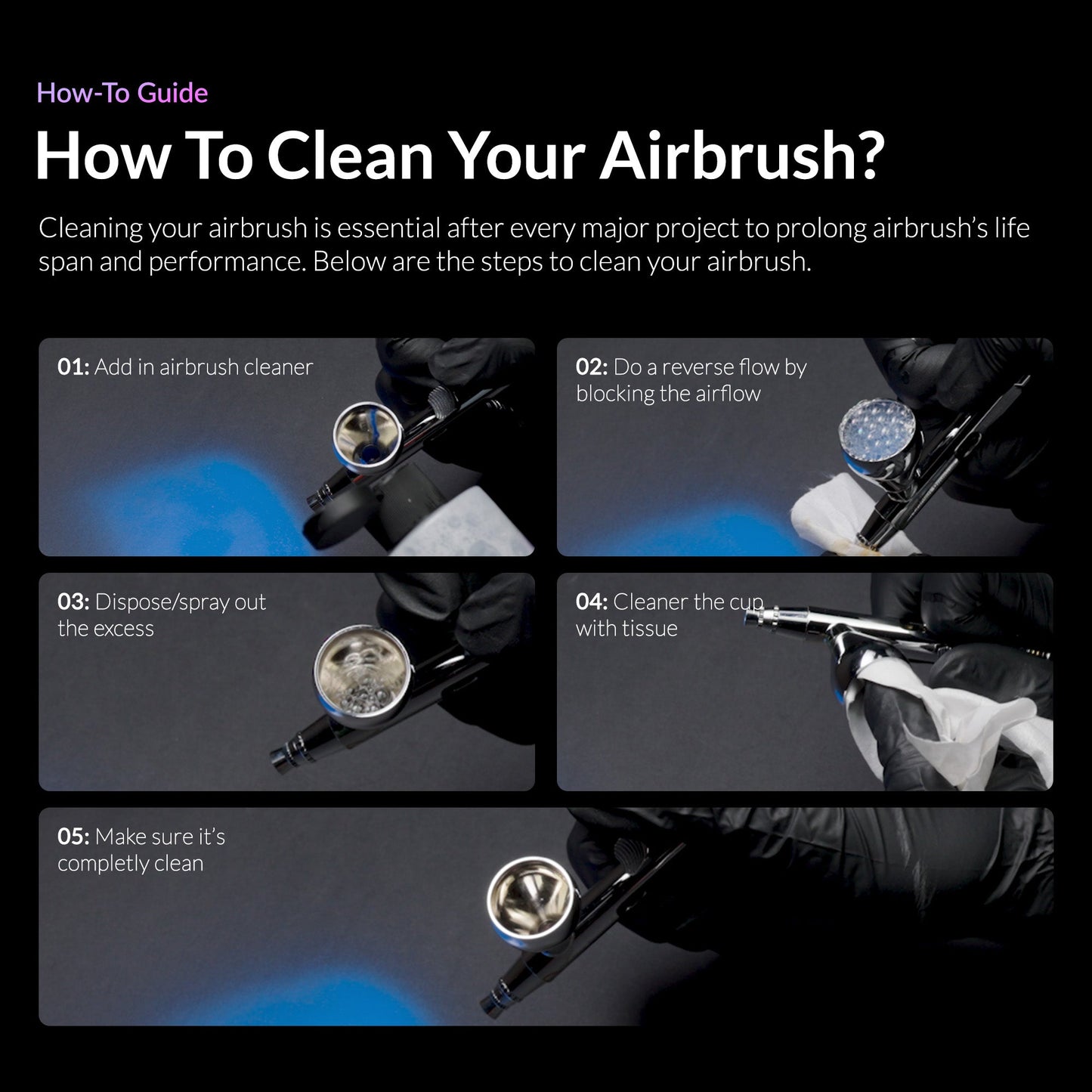 How-To Guide

How To Clean Your Airbrush?

Cleaning your airbrush is essential after every major project to prolong airbrush's life span and performance. Below are the steps to clean your airbrush.

01: Add in airbrush cleaner

02: Do a reverse flow by blocking the airflow

03: Dispose/spray out the excess

04: Cleaner the cup with tissue

05: Make sure it's completly clean