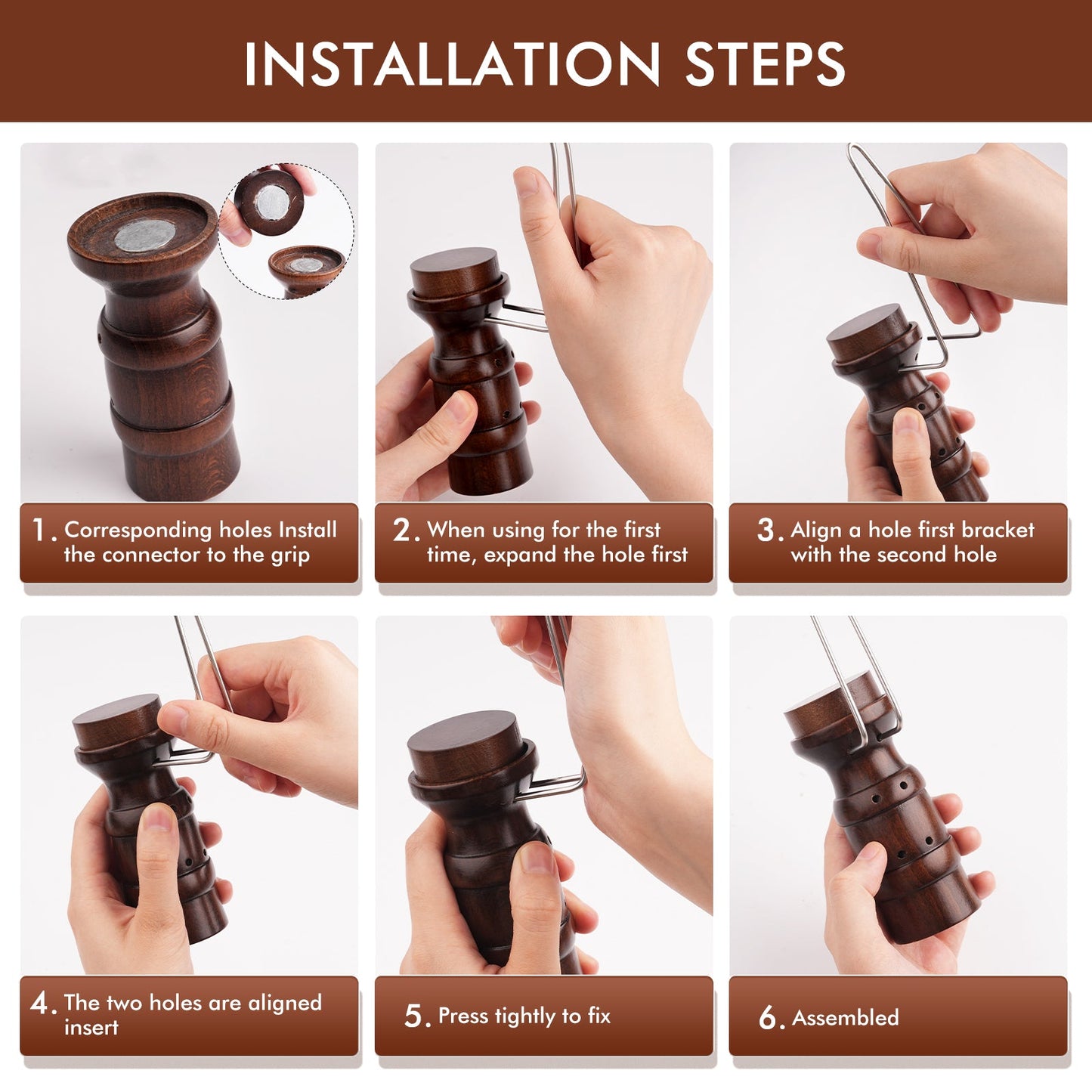 INSTALLATION STEPS

1. Corresponding holes Install the connector to the grip

2. When using for the first time, expand the hole first

3. Align a hole first bracket with the second hole

4. The two holes are aligned insert

5. Press tightly to fix

6. Assembled